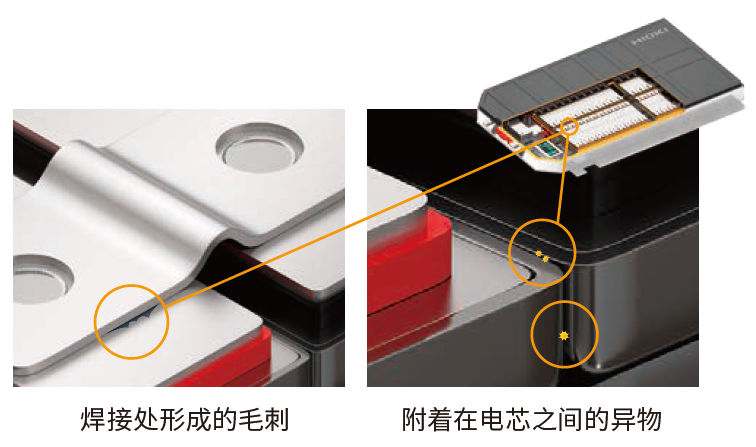 HIOKI

焊接处形成的毛刺

附着在电芯之间的异物