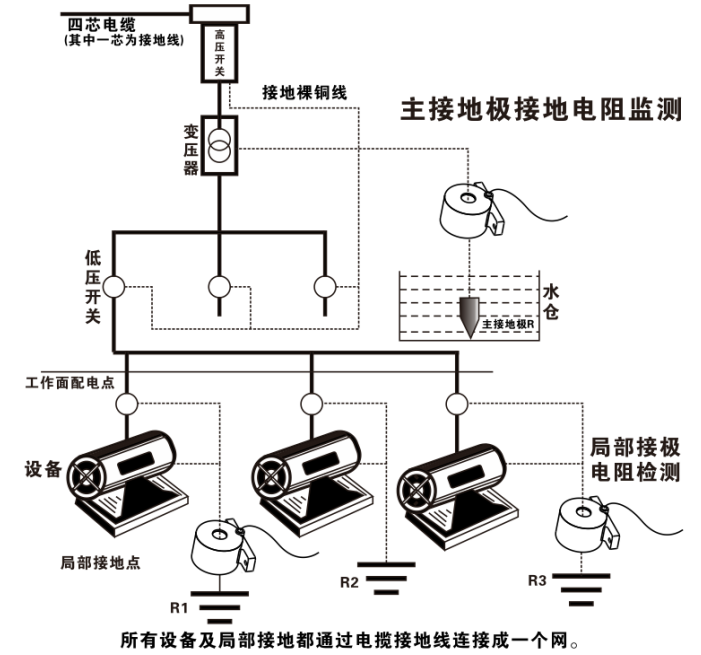 四芯电缆
(其中一芯为接地线)

高压开关

接地裸铜线

主接地极接地电阻监测

变压器

低压开关

水仓

主接地极R

工作面配电点

设备

局部接极电阻检测

局部接地点

R1

R2

R3

所有设备及局部接地都通过电揽接地线连接成一个网。