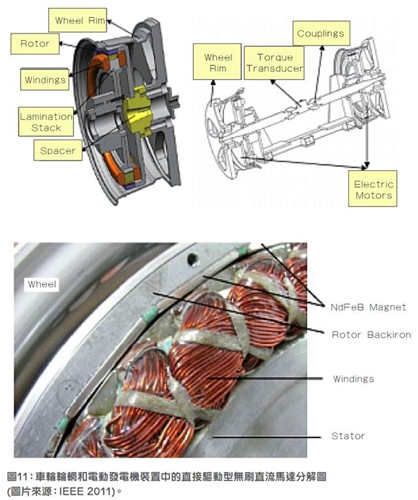 Wheel Rim

Rotor

Windings

Lamination Stack

Spacer

Wheel Rim

Torque Transducer

Couplings

Electric Motors

Wheel

NdFeB Magnet

Rotor Backiron

Windings

Stator

圖11:車輪輪輞和電動發電機裝置中的直接驅動型無刷直流馬達分解圖 (圖片來源:IEEE 2011)。